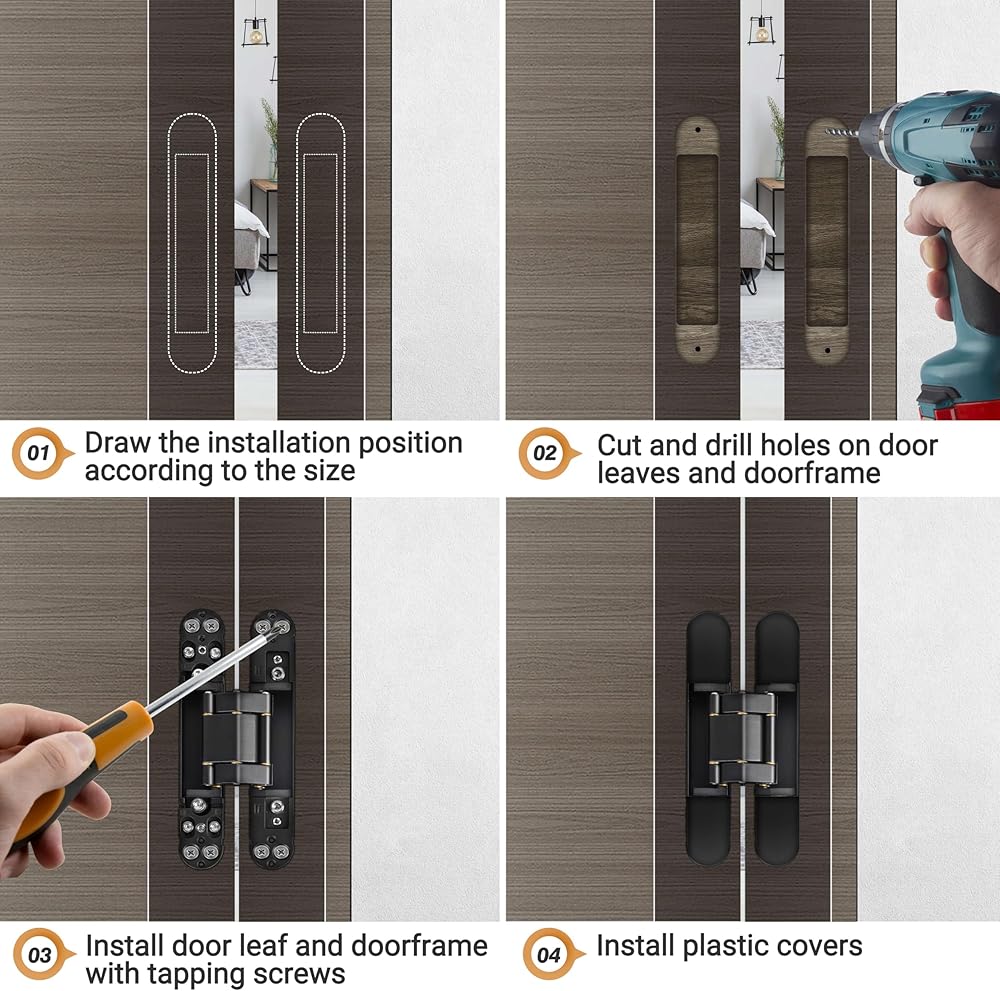 01 Draw the installation position according to the size

02 Cut and drill holes on door leaves and doorframe

03 Install door leaf and doorframe with tapping screws

04 Install plastic covers