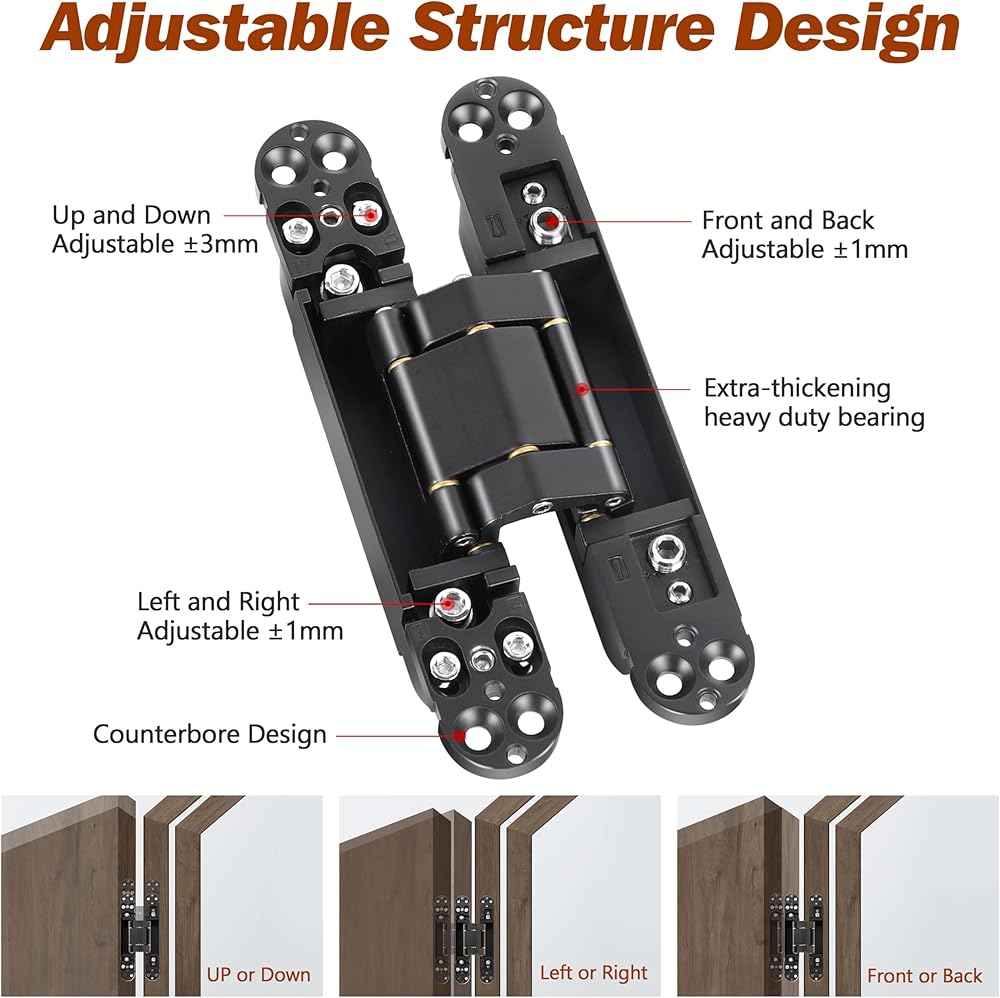 Adjustable Structure Design

Up and Down
Adjustable ±3mm

Front and Back
Adjustable ±1mm

Extra-thickening
heavy duty bearing

Left and Right
Adjustable ±1mm

Counterbore Design

UP or Down

Left or Right

Front or Back