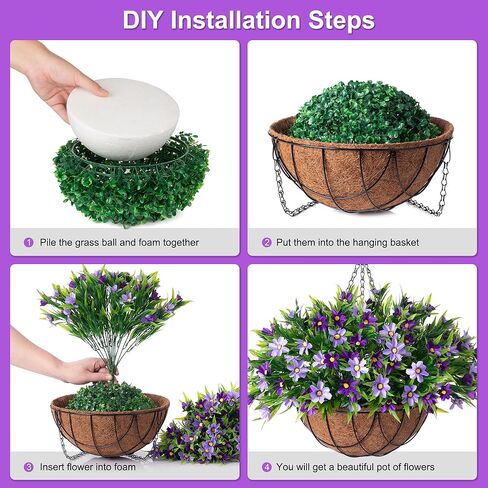 DIY Installation Steps

1 Pile the grass ball and foam together

2 Put them into the hanging basket

3 Insert flower into foam

4 You will get a beautiful pot of flowers