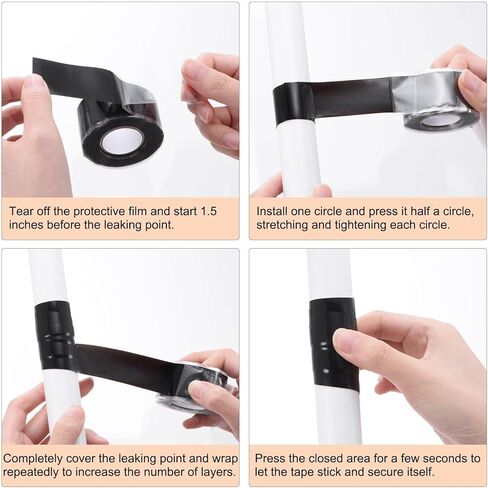 Tear off the protective film and start 1.5 inches before the leaking point.

Install one circle and press it half a circle, stretching and tightening each circle.

Completely cover the leaking point and wrap repeatedly to increase the number of layers.

Press the closed area for a few seconds to let the tape stick and secure itself.