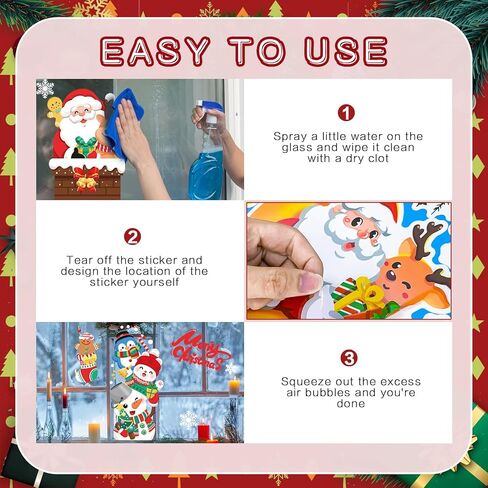 EASY TO USE

1

Spray a little water on the glass and wipe it clean with a dry clot

2

Tear off the sticker and design the location of the sticker yourself

Merry Christmas

3

Squeeze out the excess air bubbles and you're done