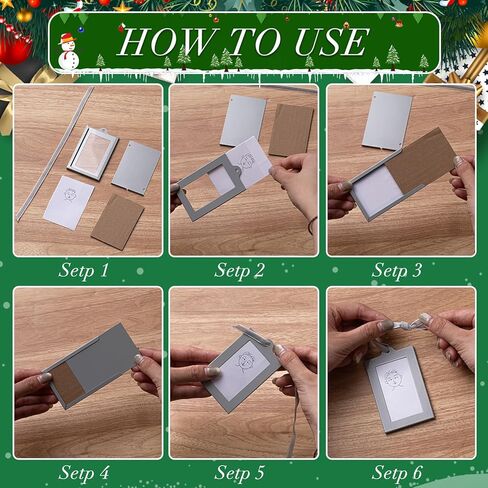 HOW TO USE

Setp 1

Setp 2

Setp 3

Setp 4

Setp 5

Setp 6