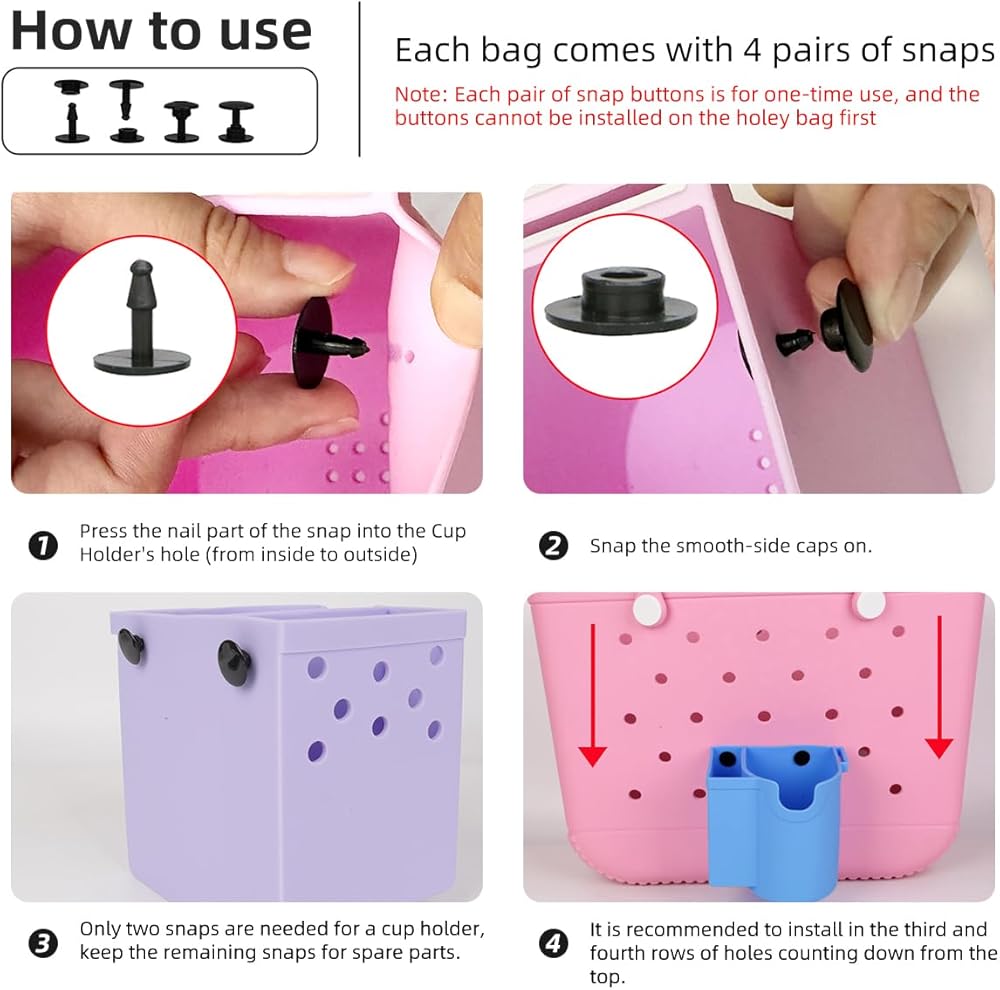 How to use

Each bag comes with 4 pairs of snaps

Note: Each pair of snap buttons is for one-time use, and the buttons cannot be installed on the holey bag first

1 Press the nail part of the snap into the Cup Holder's hole (from inside to outside)

2 Snap the smooth-side caps on.

3 Only two snaps are needed for a cup holder, keep the remaining snaps for spare parts.

4 It is recommended to install in the third and fourth rows of holes counting down from the top.