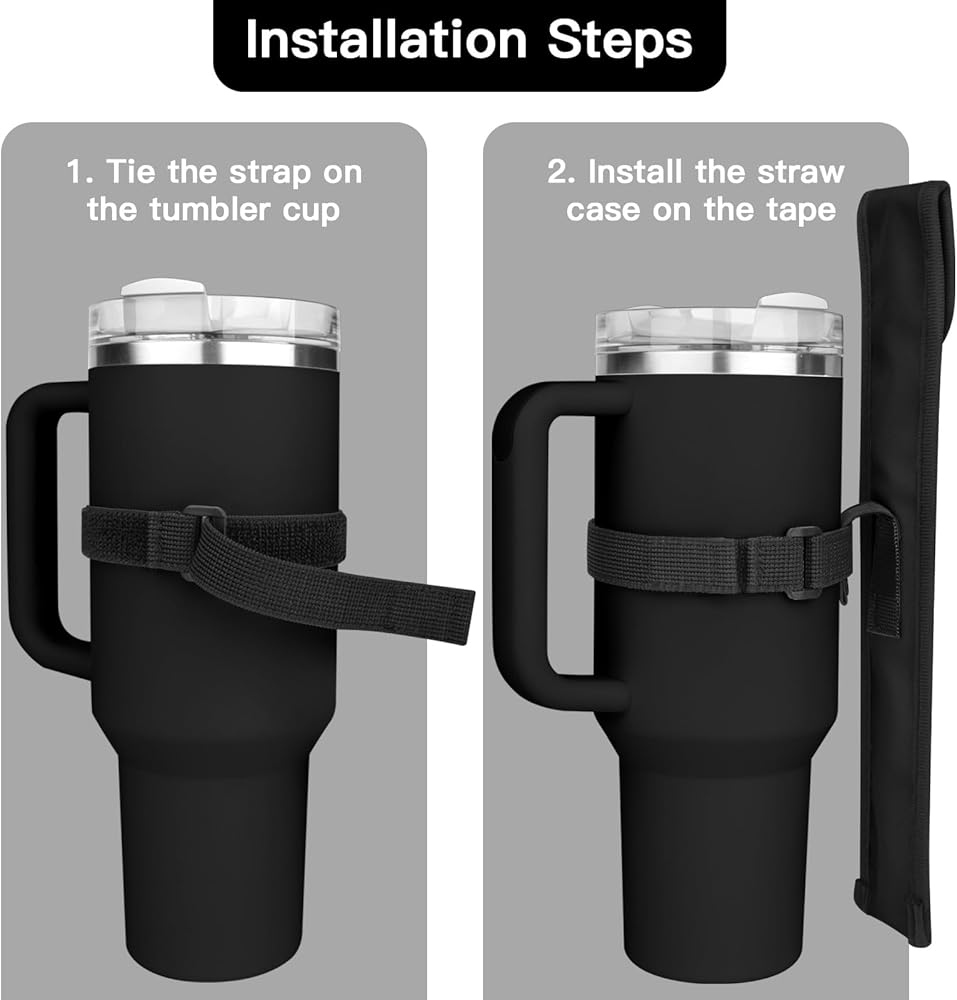 Installation Steps

1. Tie the strap on the tumbler cup

2. Install the straw case on the tape