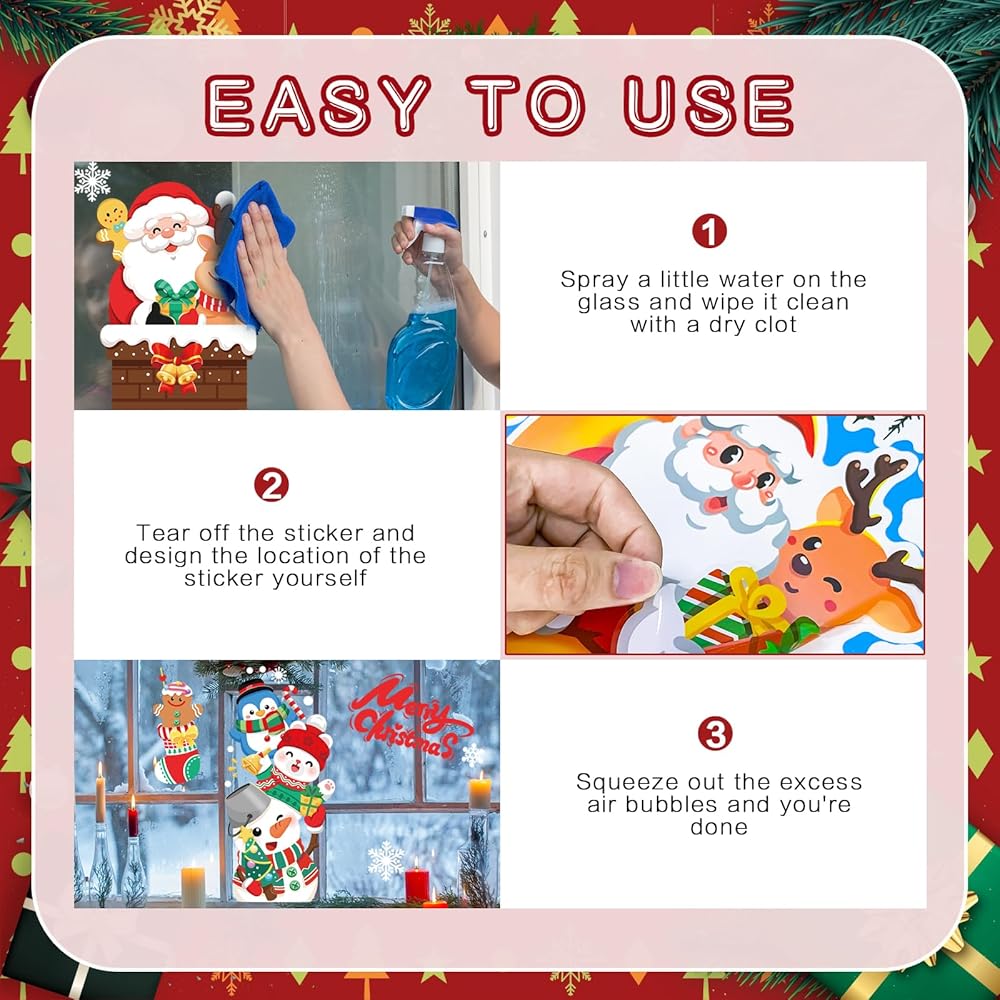 EASY TO USE

1

Spray a little water on the glass and wipe it clean with a dry clot

2

Tear off the sticker and design the location of the sticker yourself

Merry Christmas

3

Squeeze out the excess air bubbles and you're done