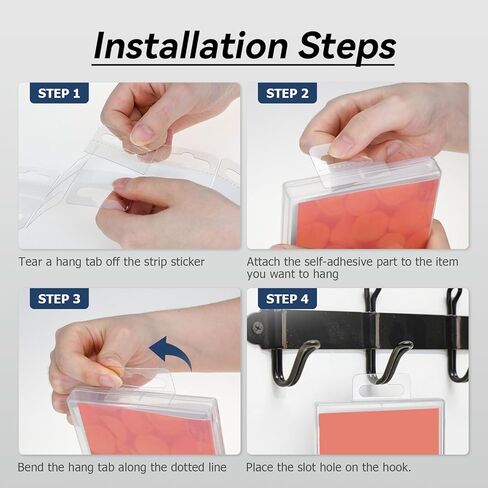 Installation Steps

STEP 1

Tear a hang tab off the strip sticker

STEP 2

Attach the self-adhesive part to the item you want to hang

STEP 3

Bend the hang tab along the dotted line

STEP 4

Place the slot hole on the hook.