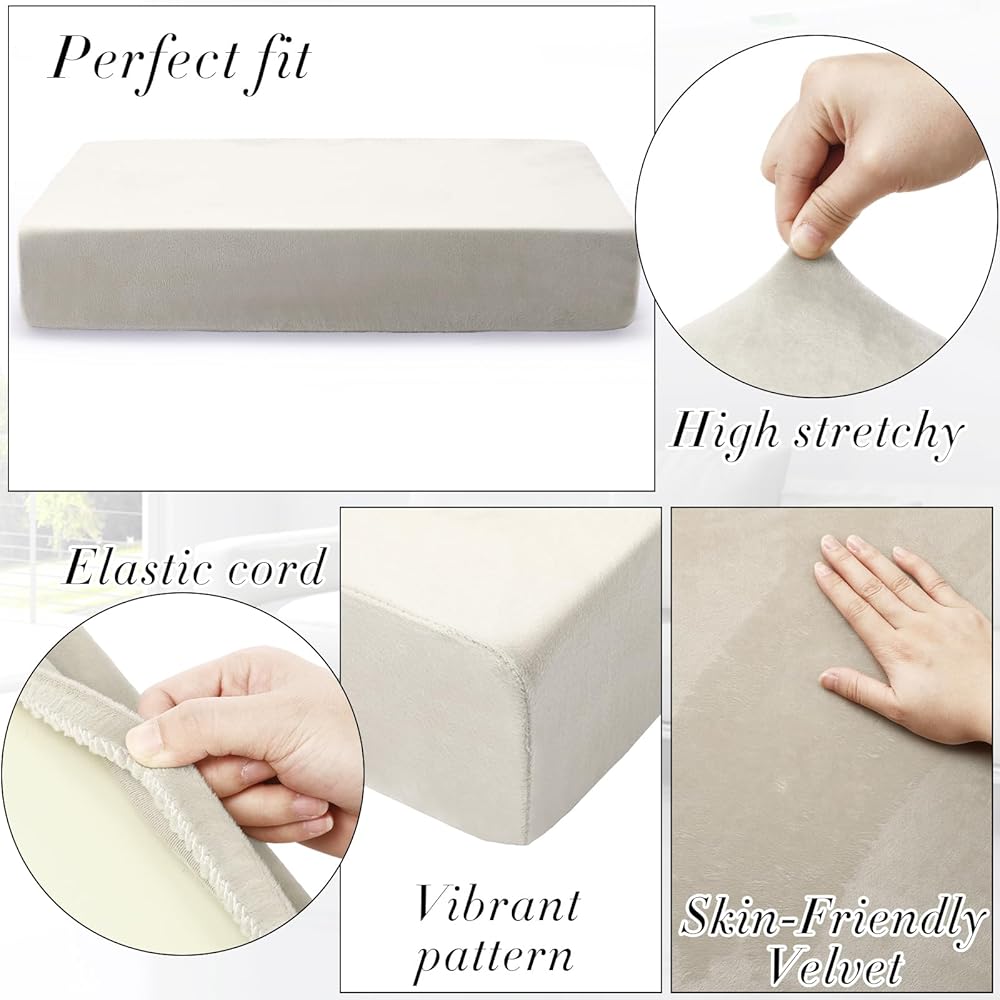 Perfect fit

High stretchy

Elastic cord

Vibrant pattern

Skin-Friendly Velvet