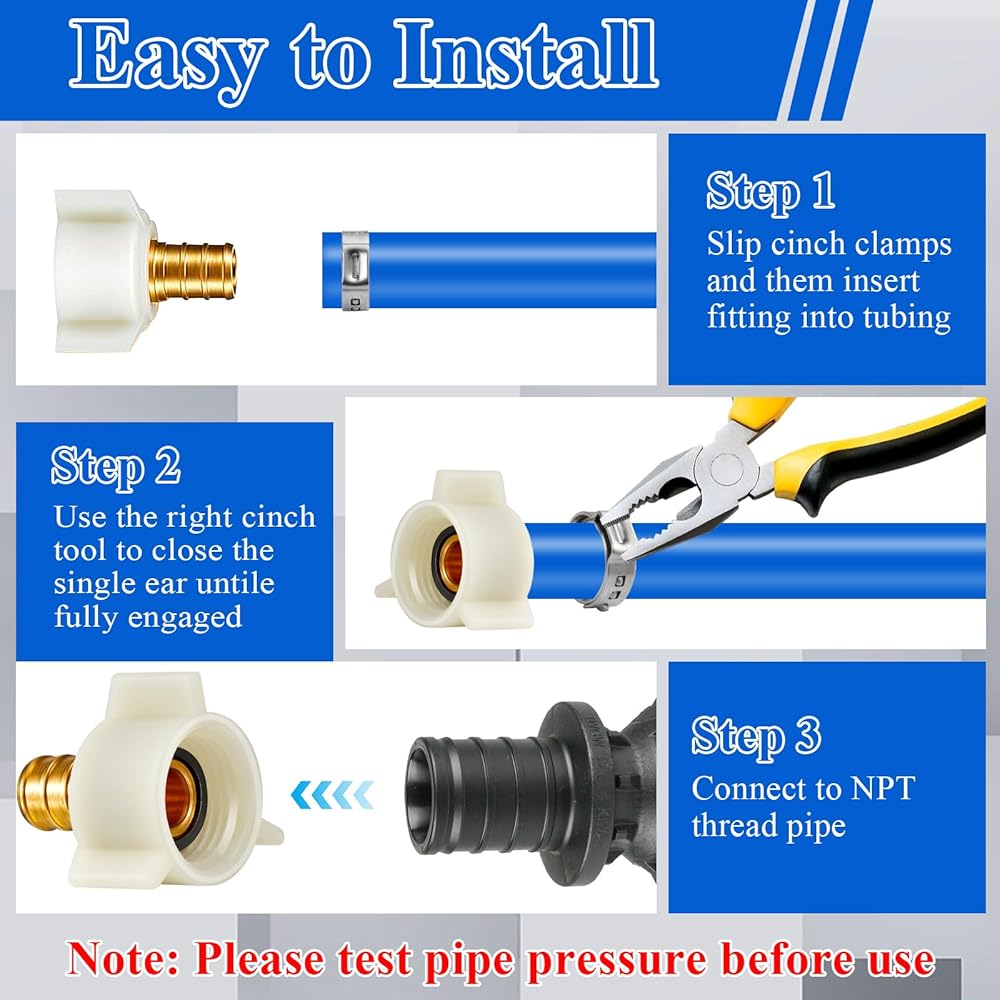 Easy to Install

Step 1
Slip cinch clamps and them insert fitting into tubing

Step 2
Use the right cinch tool to close the single ear untile fully engaged

Step 3
Connect to NPT thread pipe

Note: Please test pipe pressure before use