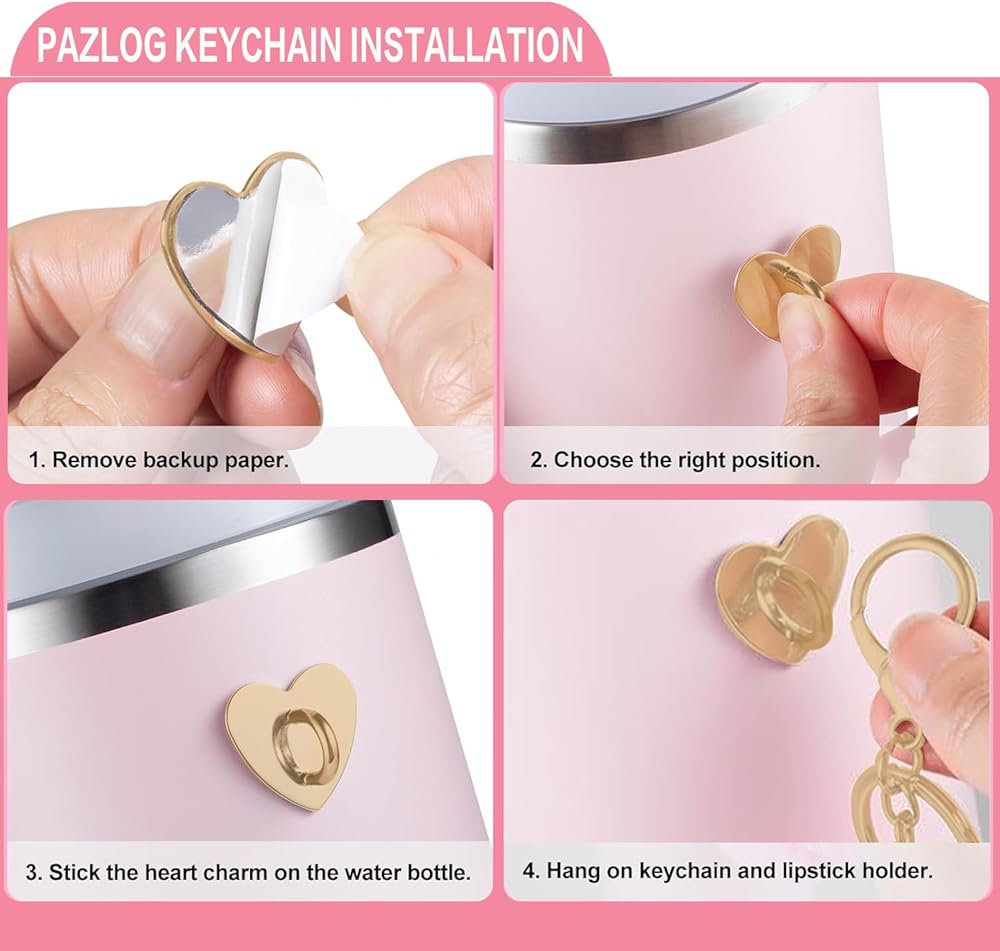 PAZLOG KEYCHAIN INSTALLATION

1. Remove backup paper.

2. Choose the right position.

3. Stick the heart charm on the water bottle.

4. Hang on keychain and lipstick holder.