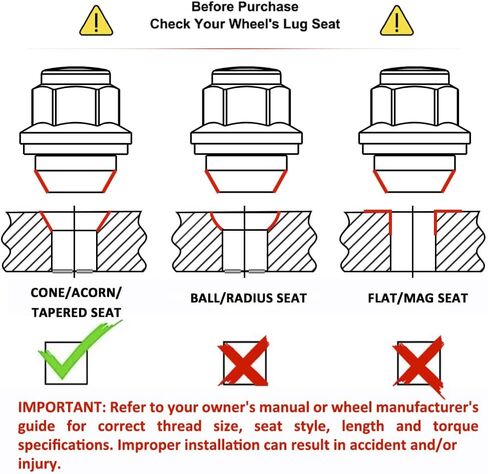 Before Purchase
Check Your Wheel's Lug Seat

CONE/ACORN/
TAPERED SEAT

BALL/RADIUS SEAT

FLAT/MAG SEAT

IMPORTANT: Refer to your owner's manual or wheel manufacturer's guide for correct thread size, seat style, length and torque specifications. Improper installation can result in accident and/or injury.