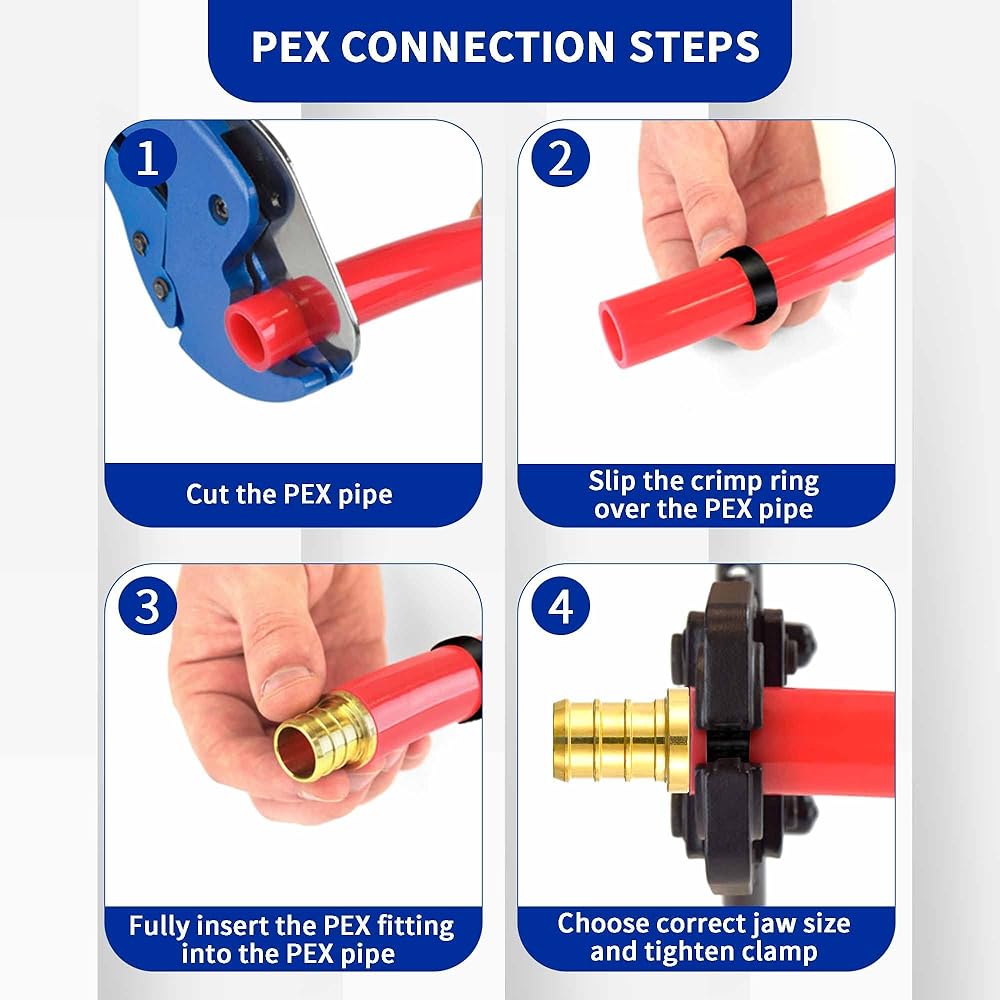 PEX CONNECTION STEPS

1

Cut the PEX pipe

2

Slip the crimp ring over the PEX pipe

3

Fully insert the PEX fitting into the PEX pipe

4

Choose correct jaw size and tighten clamp