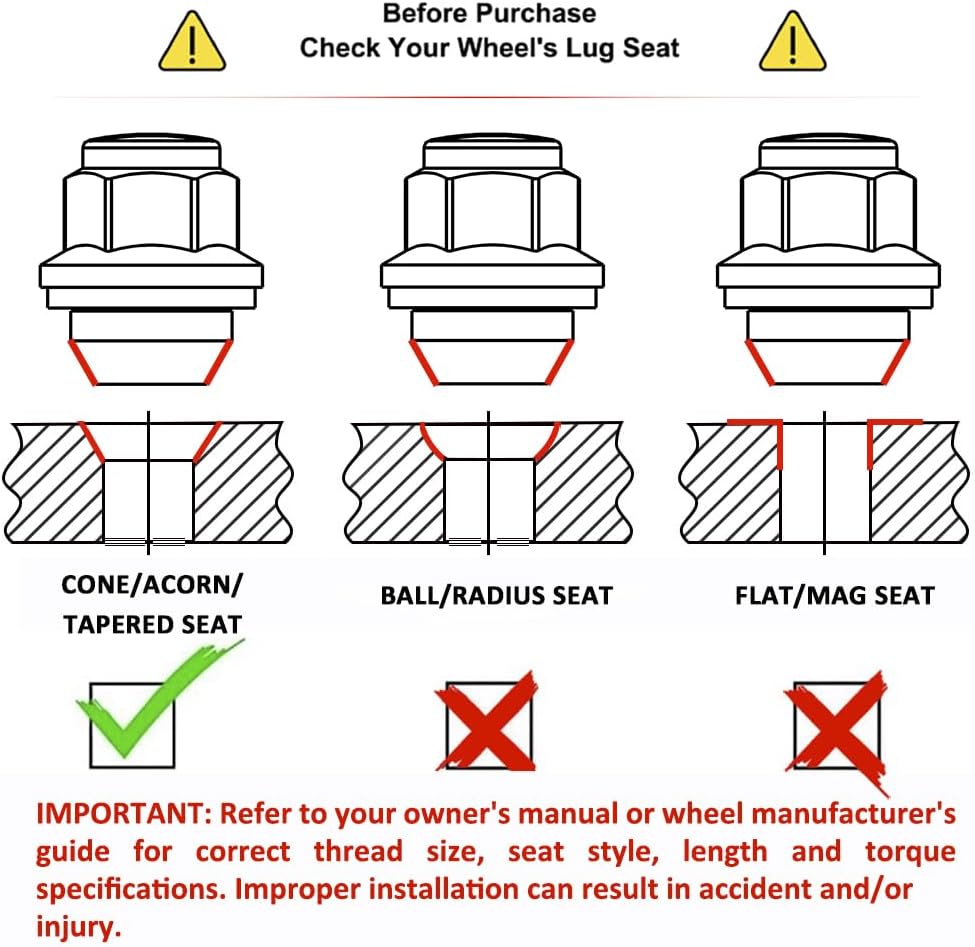 Before Purchase
Check Your Wheel's Lug Seat

CONE/ACORN/ TAPERED SEAT

BALL/RADIUS SEAT

FLAT/MAG SEAT

IMPORTANT: Refer to your owner's manual or wheel manufacturer's guide for correct thread size, seat style, length and torque specifications. Improper installation can result in accident and/or injury.