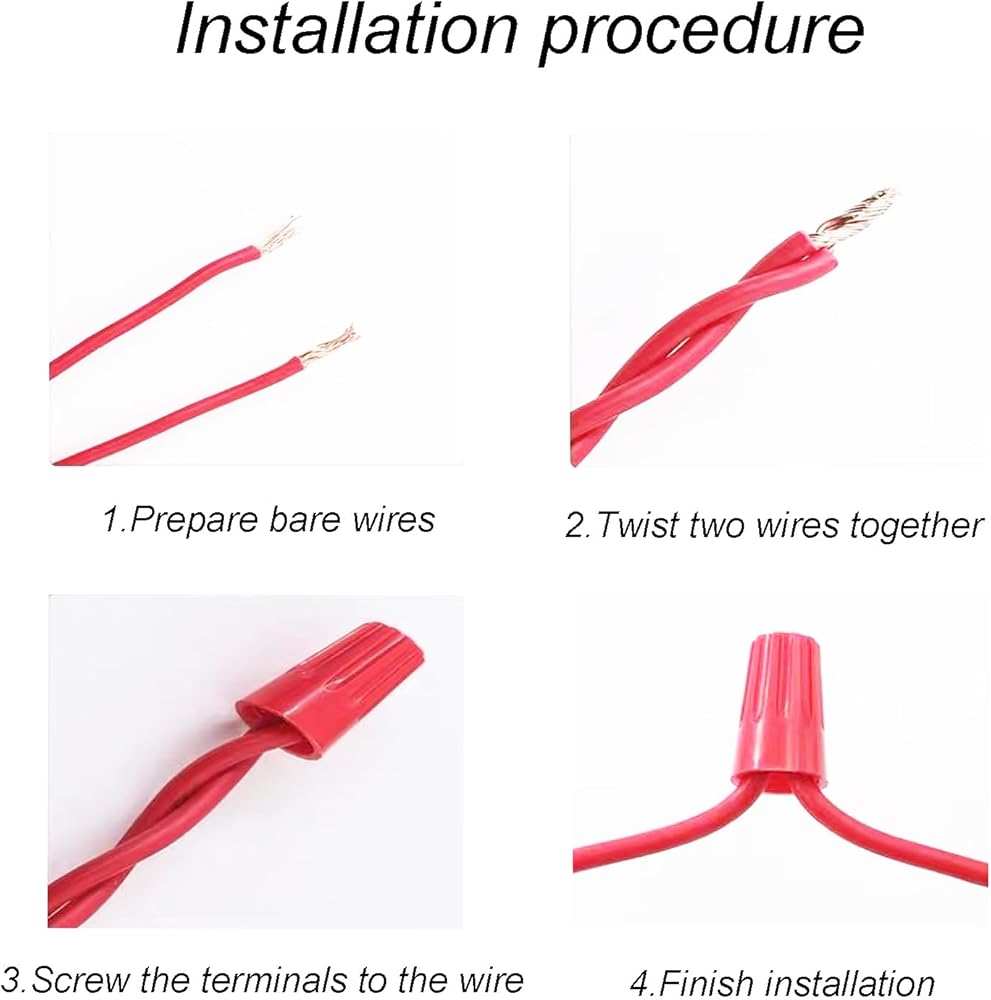 Installation procedure

1.Prepare bare wires

2.Twist two wires together

3.Screw the terminals to the wire

4.Finish installation