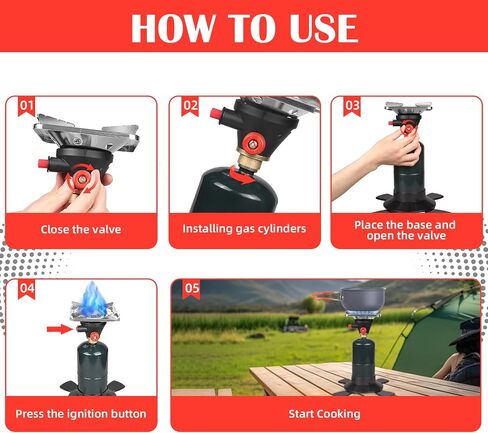 HOW TO USE

01

Close the valve

02

Installing gas cylinders

03

Place the base and open the valve

04

Press the ignition button

05

Start Cooking