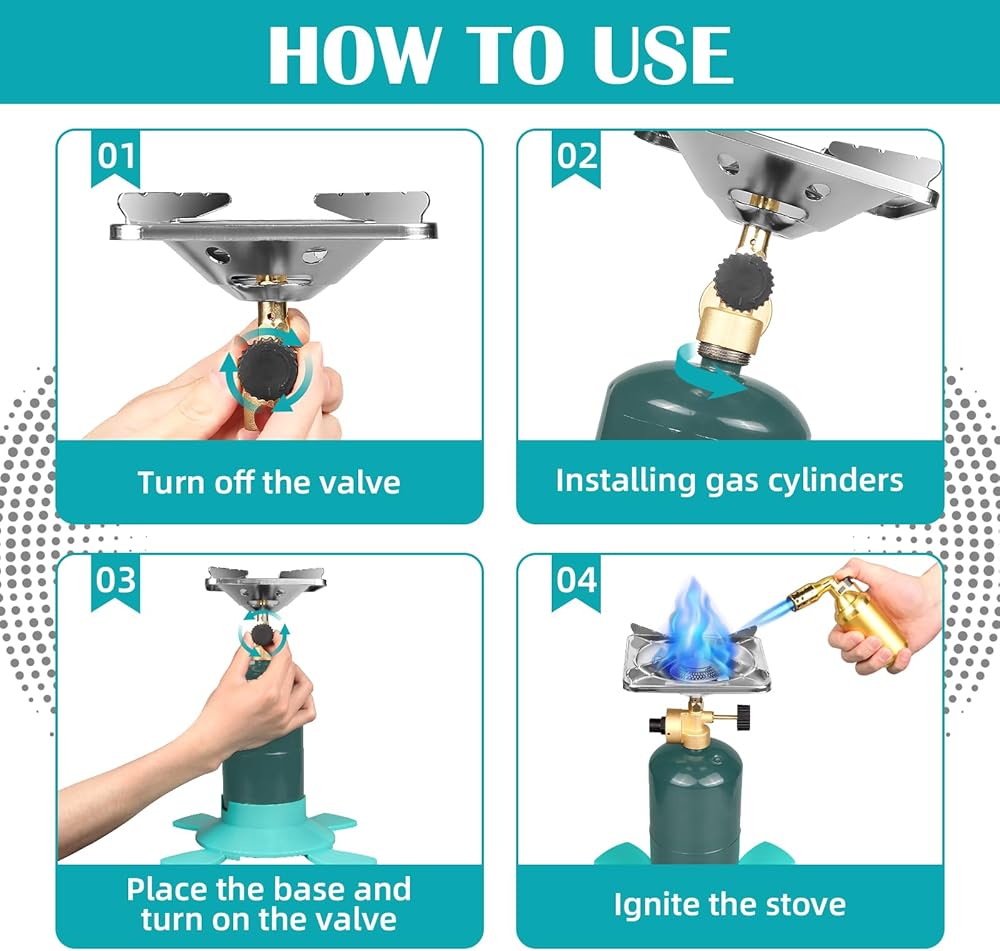 HOW TO USE

01

Turn off the valve

02

Installing gas cylinders

03

Place the base and turn on the valve

04

Ignite the stove