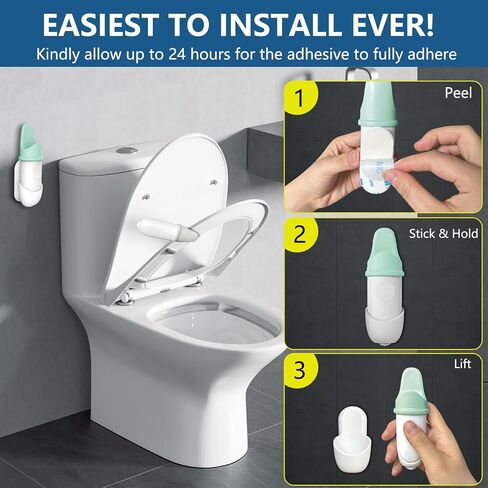 EASIEST TO INSTALL EVER!
Kindly allow up to 24 hours for the adhesive to fully adhere

1
Peel

2
Stick & Hold

3
Lift