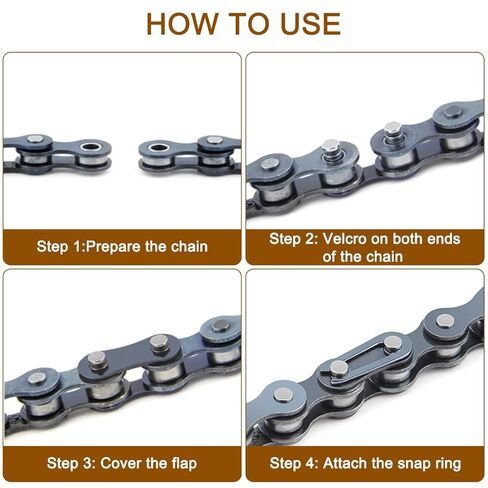 HOW TO USE

Step 1:Prepare the chain

Step 2: Velcro on both ends of the chain

Step 3: Cover the flap

Step 4: Attach the snap ring