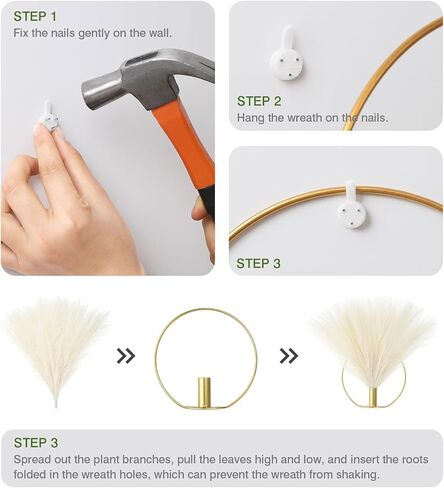 STEP 1
Fix the nails gently on the wall.

STEP 2
Hang the wreath on the nails.

STEP 3

STEP 3
Spread out the plant branches, pull the leaves high and low, and insert the roots folded in the wreath holes, which can prevent the wreath from shaking.