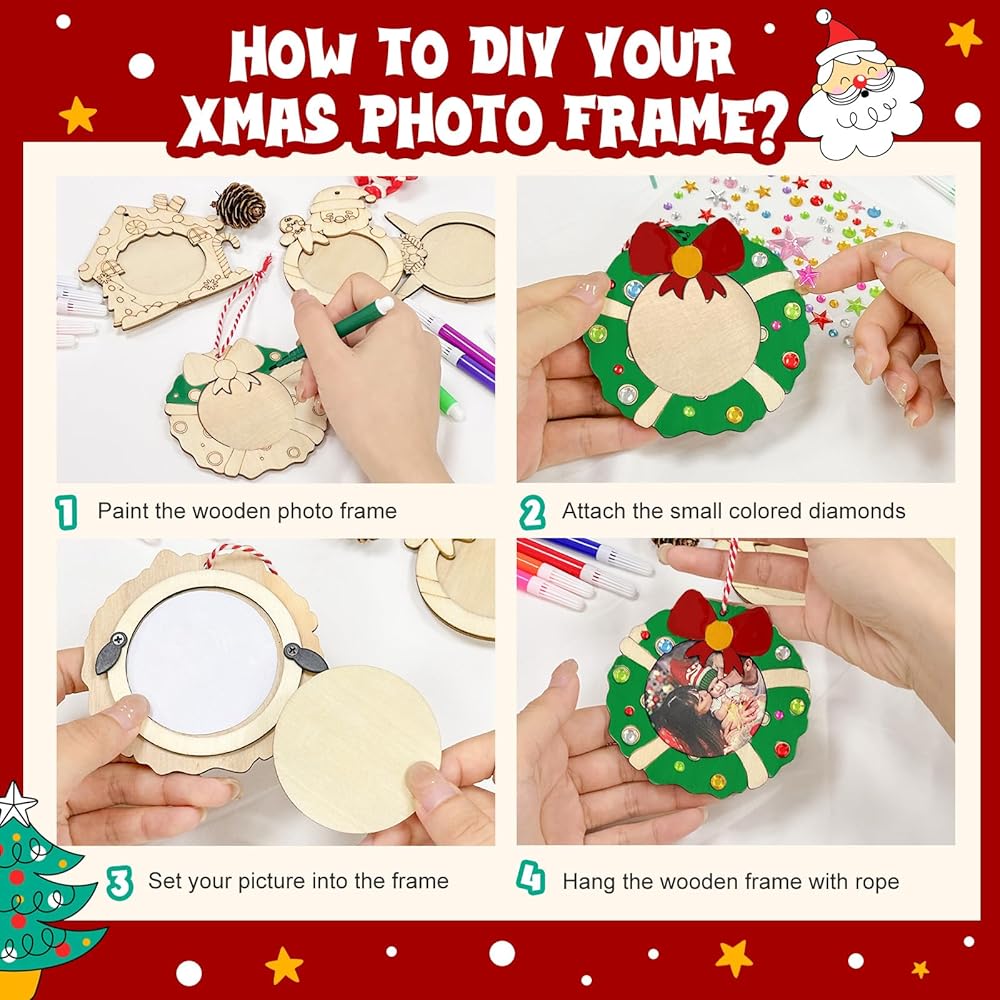 HOW TO DIY YOUR XMAS PHOTO FRAME?

1 Paint the wooden photo frame

2 Attach the small colored diamonds

3 Set your picture into the frame

4 Hang the wooden frame with rope