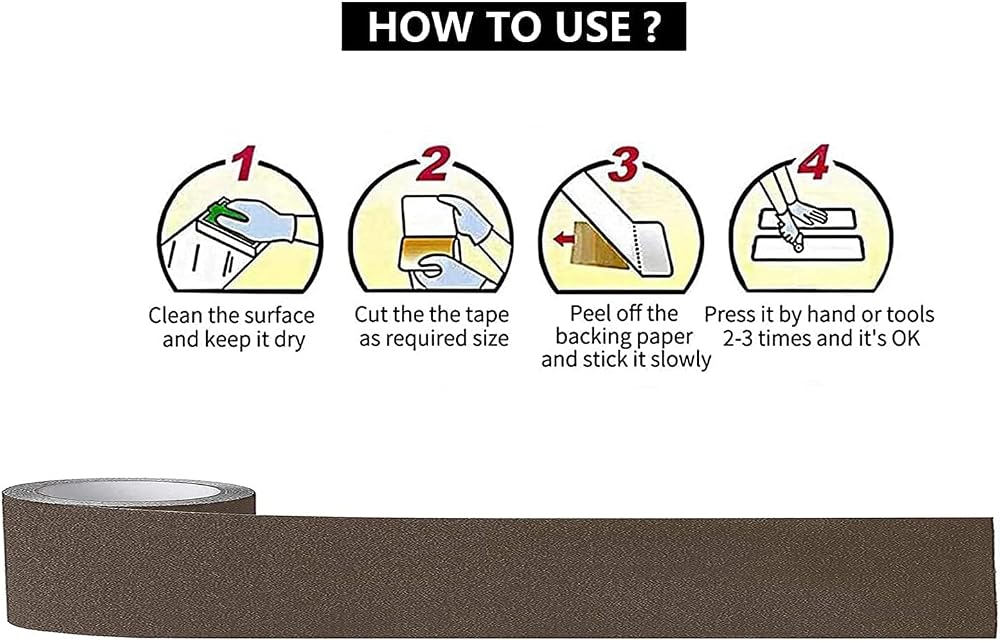 HOW TO USE ?

1

Clean the surface and keep it dry

2

Cut the the tape as required size

3

Peel off the backing paper and stick it slowly

4

Press it by hand or tools 2-3 times and it's OK