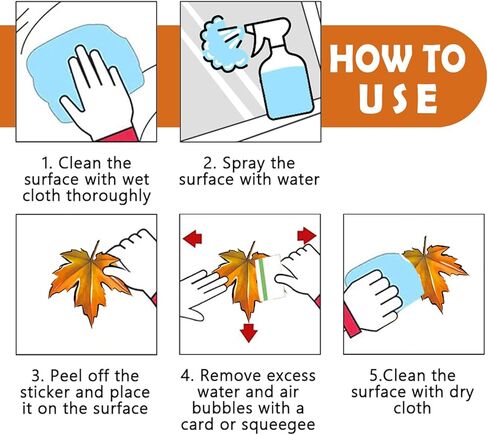 HOW TO USE

1. Clean the surface with wet cloth thoroughly

2. Spray the surface with water

3. Peel off the sticker and place it on the surface

4. Remove excess water and air bubbles with a card or squeegee

5.Clean the surface with dry cloth