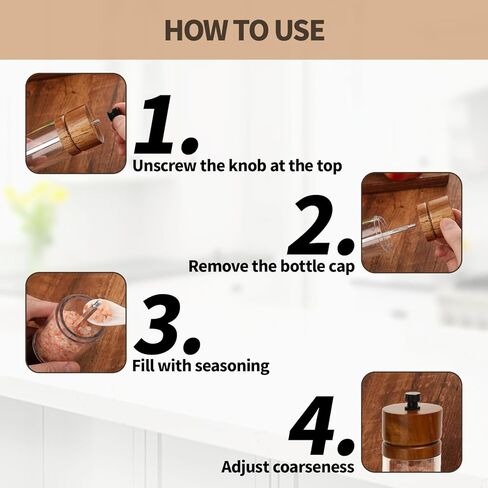 HOW TO USE

1.
Unscrew the knob at the top

2.
Remove the bottle cap

3.
Fill with seasoning

4.
Adjust coarseness