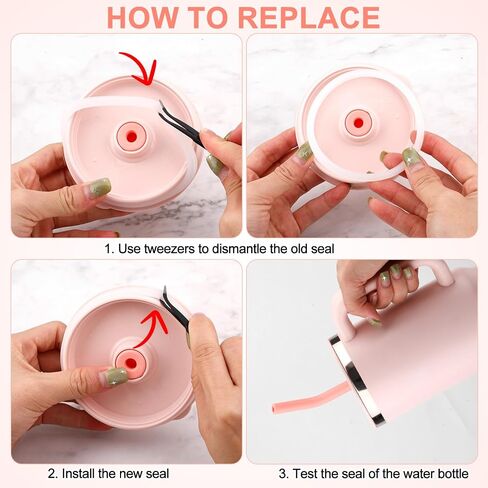 HOW TO REPLACE

1. Use tweezers to dismantle the old seal

2. Install the new seal

3. Test the seal of the water bottle