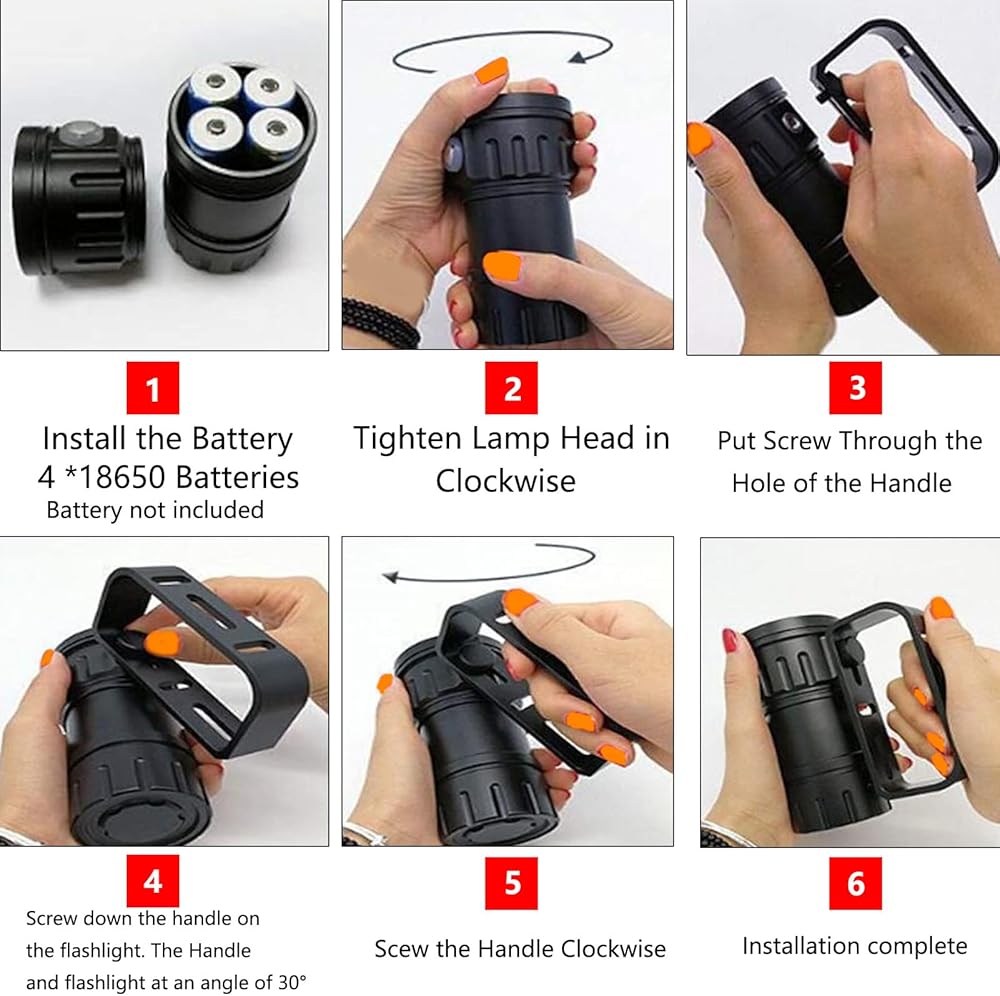 1
Install the Battery
4 *18650 Batteries
Battery not included

2
Tighten Lamp Head in Clockwise

3
Put Screw Through the Hole of the Handle

4
Screw down the handle on the flashlight. The Handle and flashlight at an angle of 30°

5
Scew the Handle Clockwise

6
Installation complete