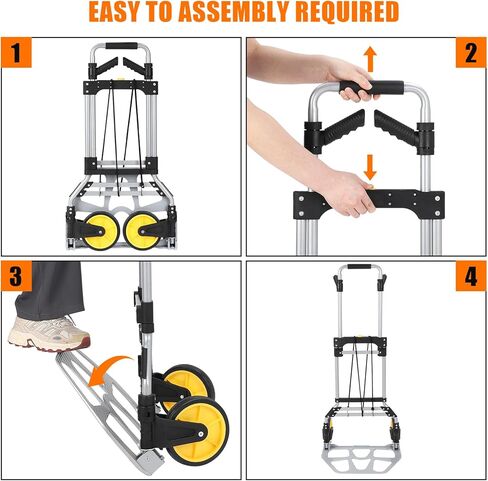 EASY TO ASSEMBLY REQUIRED

1

2

3

4