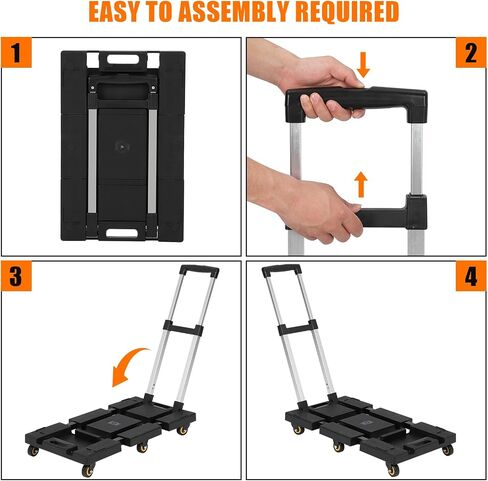 EASY TO ASSEMBLY REQUIRED

1

2

3

4