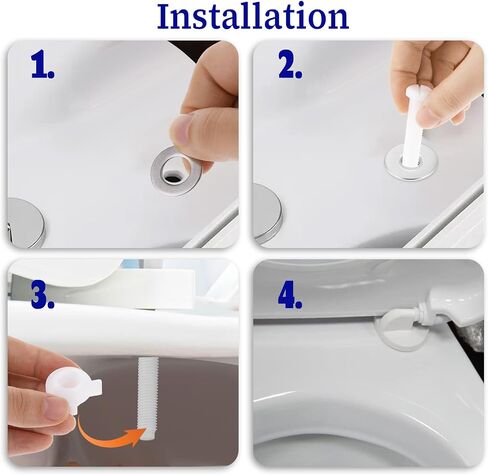 Installation

1.

2.

3.

4.