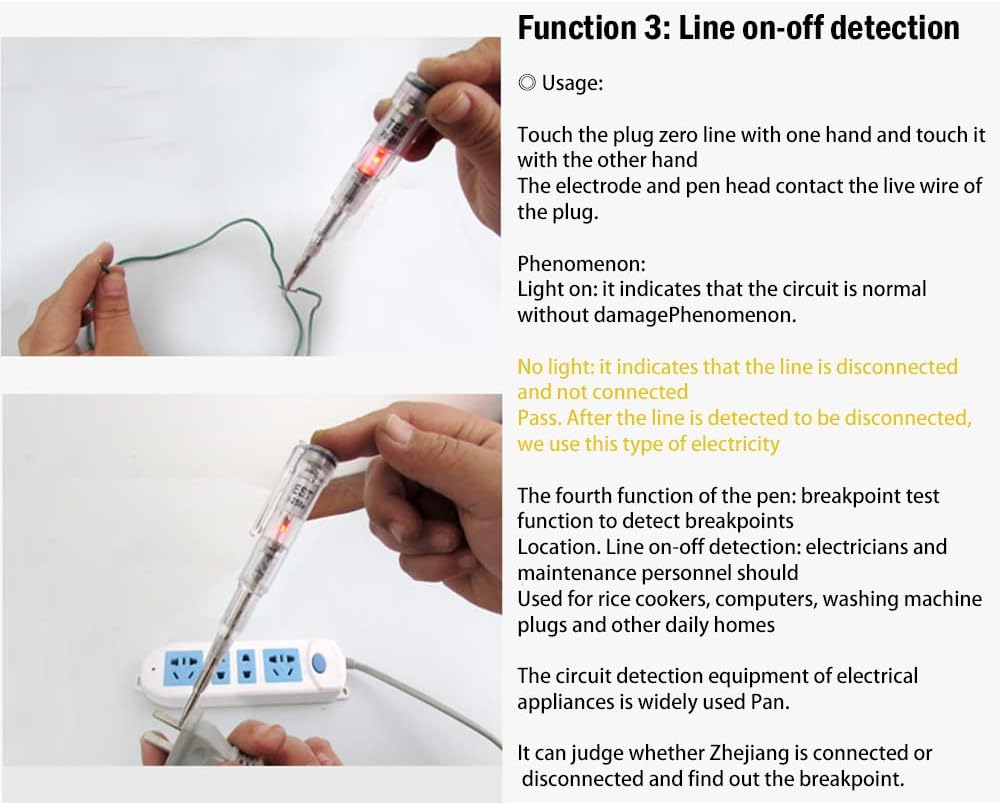 Function 3: Line on-off detection

◎ Usage:

Touch the plug zero line with one hand and touch it with the other hand
The electrode and pen head contact the live wire of the plug.

Phenomenon:
Light on: it indicates that the circuit is normal without damagePhenomenon.

No light: it indicates that the line is disconnected and not connected
Pass. After the line is detected to be disconnected, we use this type of electricity

The fourth function of the pen: breakpoint test function to detect breakpoints
Location. Line on-off detection: electricians and maintenance personnel should
Used for rice cookers, computers, washing machine plugs and other daily homes

The circuit detection equipment of electrical appliances is widely used Pan.

It can judge whether Zhejiang is connected or disconnected and find out the breakpoint.