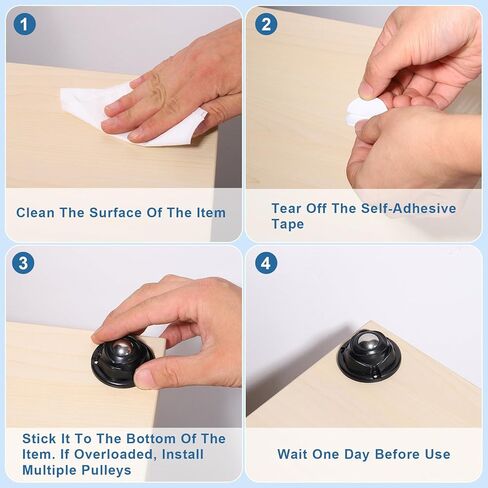 1

Clean The Surface Of The Item

2

Tear Off The Self-Adhesive Tape

3

Stick It To The Bottom Of The Item. If Overloaded, Install Multiple Pulleys

4

Wait One Day Before Use