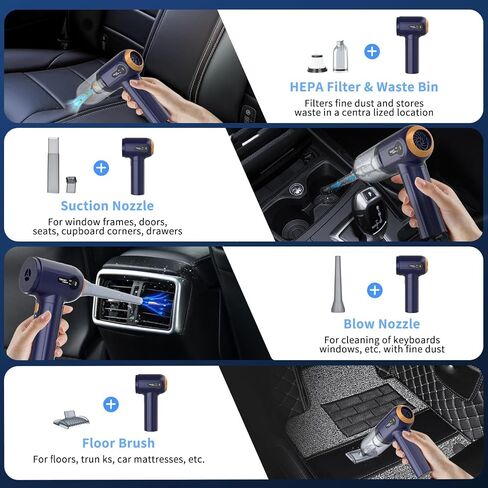 HEPA Filter & Waste Bin
Filters fine dust and stores waste in a centra lized location

Suction Nozzle
For window frames, doors, seats, cupboard corners, drawers

Blow Nozzle
For cleaning of keyboards windows, etc. with fine dust

Floor Brush
For floors, trun ks, car mattresses, etc.