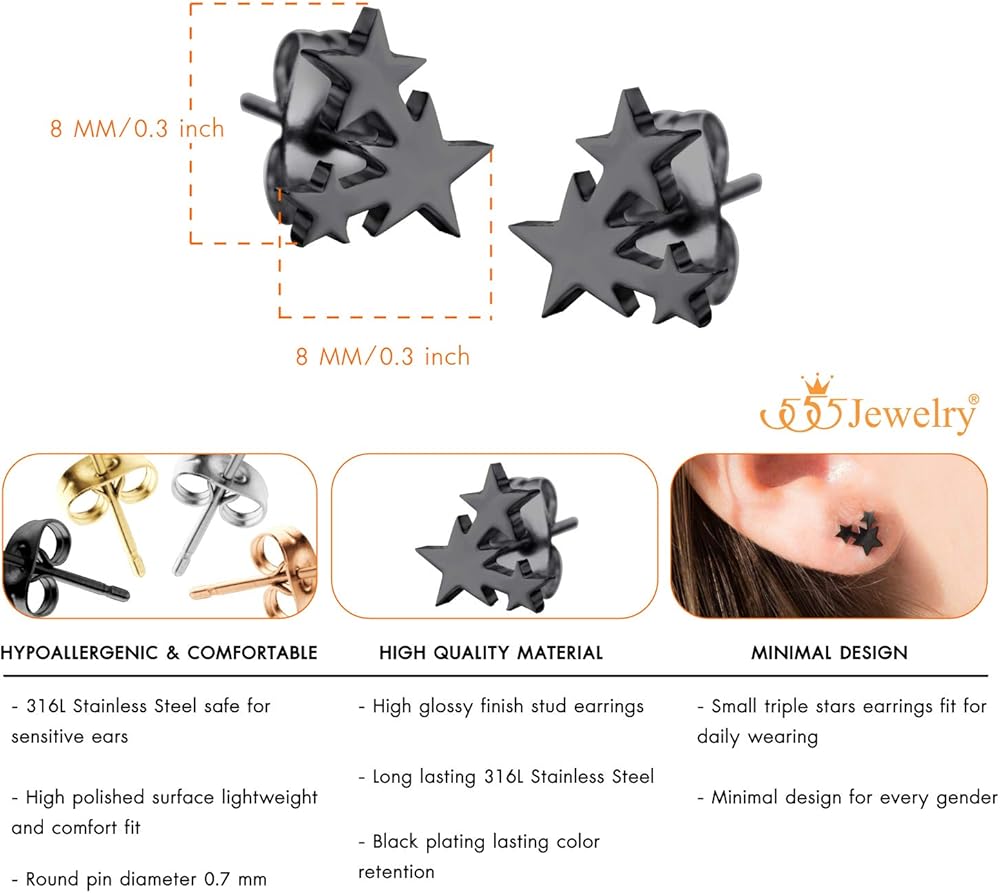 8 MM/0.3 inch

8 MM/0.3 inch

555Jewelry®

HYPOALLERGENIC & COMFORTABLE

- 316L Stainless Steel safe for sensitive ears

- High polished surface lightweight and comfort fit

- Round pin diameter 0.7 mm

HIGH QUALITY MATERIAL

- High glossy finish stud earrings

- Long lasting 316L Stainless Steel

- Black plating lasting color retention

MINIMAL DESIGN

- Small triple stars earrings fit for daily wearing

- Minimal design for every gender