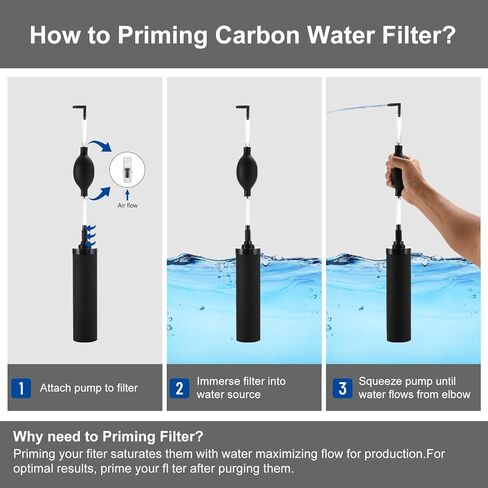 How to Priming Carbon Water Filter?

Air flow

1 Attach pump to filter

2 Immerse filter into water source

3 Squeeze pump until water flows from elbow

Why need to Priming Filter?
Priming your fiter saturates them with water maximizing flow for production.For optimal results, prime your fl ter after purging them.