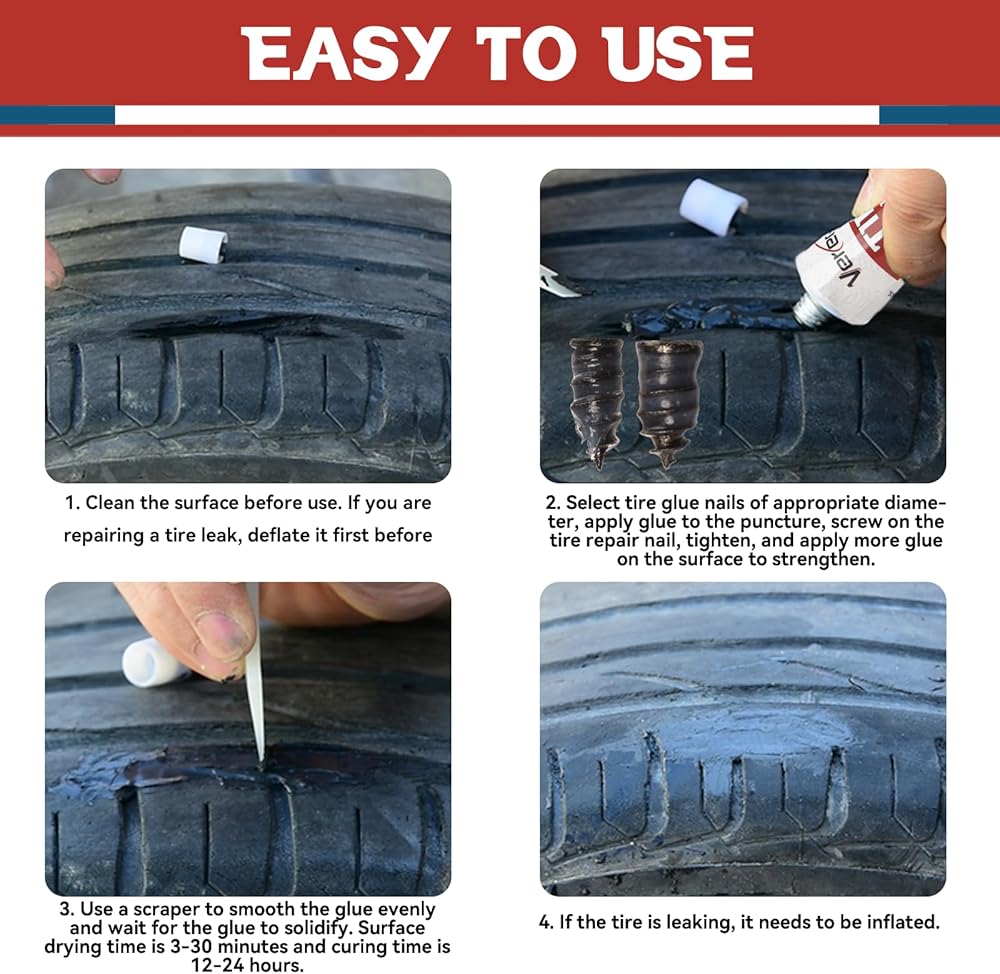 EASY TO USE

1. Clean the surface before use. If you are repairing a tire leak, deflate it first before

2. Select tire glue nails of appropriate diameter, apply glue to the puncture, screw on the tire repair nail, tighten, and apply more glue on the surface to strengthen.

3. Use a scraper to smooth the glue evenly and wait for the glue to solidify. Surface drying time is 3-30 minutes and curing time is 12-24 hours.

4. If the tire is leaking, it needs to be inflated.