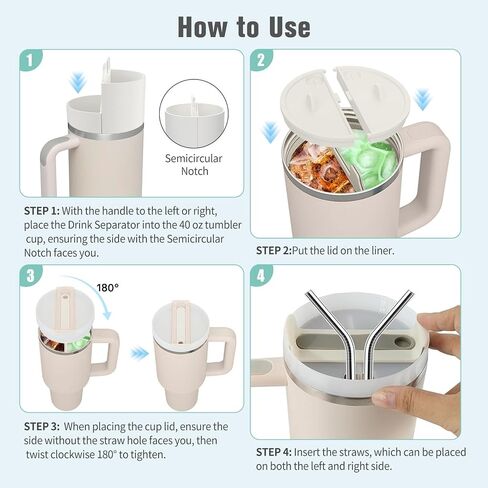 How to Use

1

Semicircular Notch

STEP 1: With the handle to the left or right, place the Drink Separator into the 40 oz tumbler cup, ensuring the side with the Semicircular Notch faces you.

2

STEP 2:Put the lid on the liner.

3

180°

STEP 3: When placing the cup lid, ensure the side without the straw hole faces you, then twist clockwise 180° to tighten.

4

STEP 4: Insert the straws, which can be placed on both the left and right side.