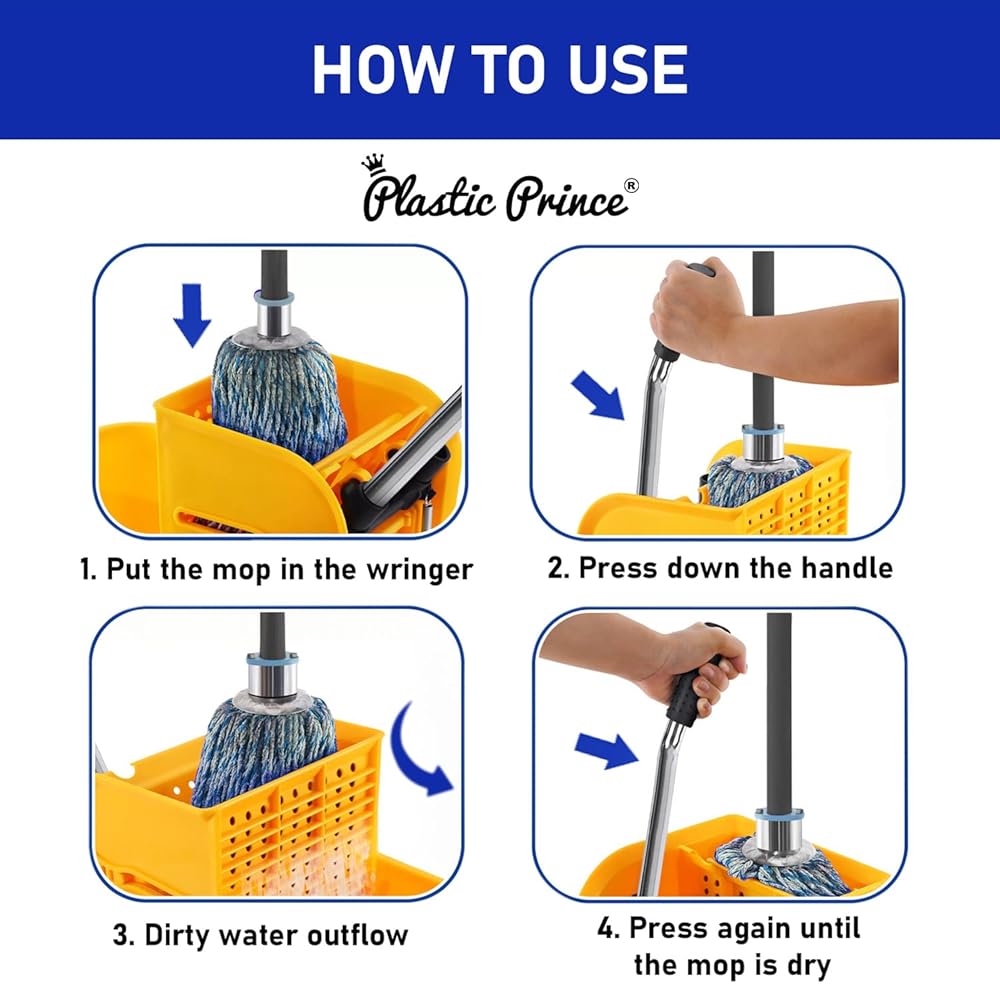 HOW TO USE

Plastic Prince®

1. Put the mop in the wringer

2. Press down the handle

3. Dirty water outflow

4. Press again until the mop is dry