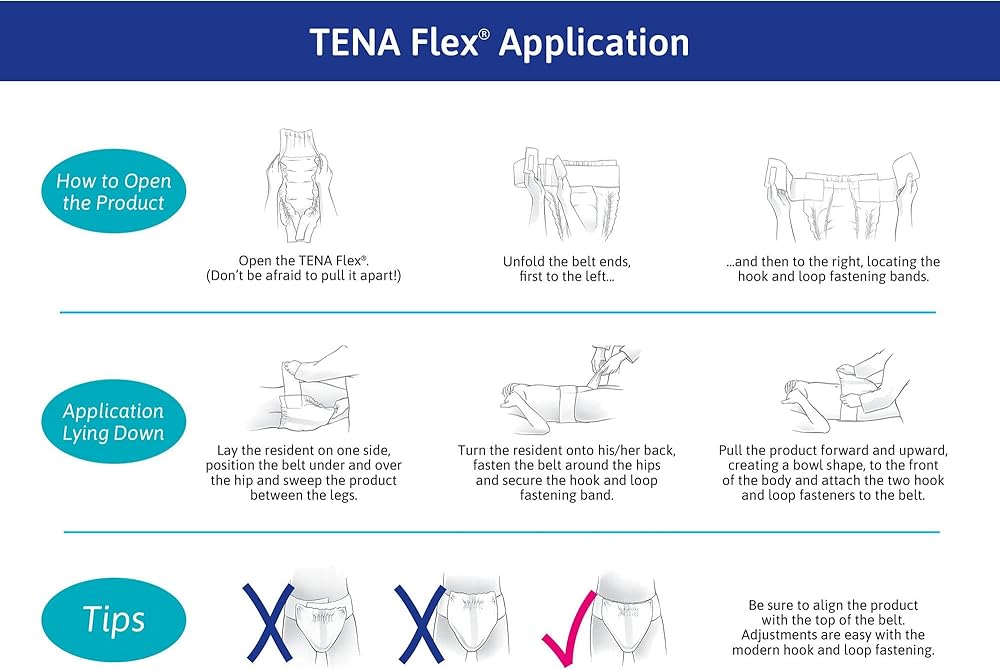 TENA Flex® Application

How to Open the Product

Open the TENA Flex®. (Don't be afraid to pull it apart!)

Unfold the belt ends, first to the left...

...and then to the right, locating the hook and loop fastening bands.

Application Lying Down

Lay the resident on one side, position the belt under and over the hip and sweep the product between the legs.

Turn the resident onto his/her back, fasten the belt around the hips and secure the hook and loop fastening band.

Pull the product forward and upward, creating a bowl shape, to the front of the body and attach the two hook and loop fasteners to the belt.

Tips

Be sure to align the product with the top of the belt. Adjustments are easy with the modern hook and loop fastening.