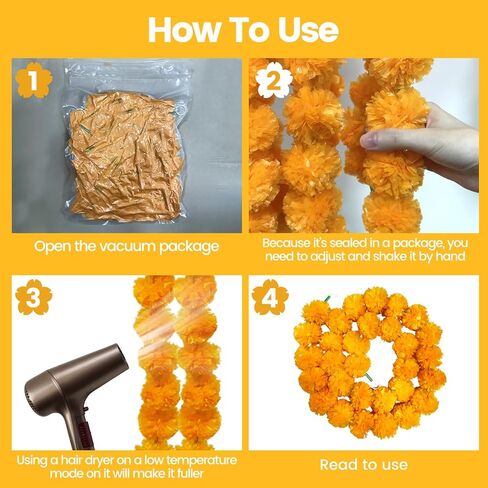 How To Use

1

Open the vacuum package

2

Because it's sealed in a package, you need to adjust and shake it by hand

3

Using a hair dryer on a low temperature mode on it will make it fuller

4

Read to use