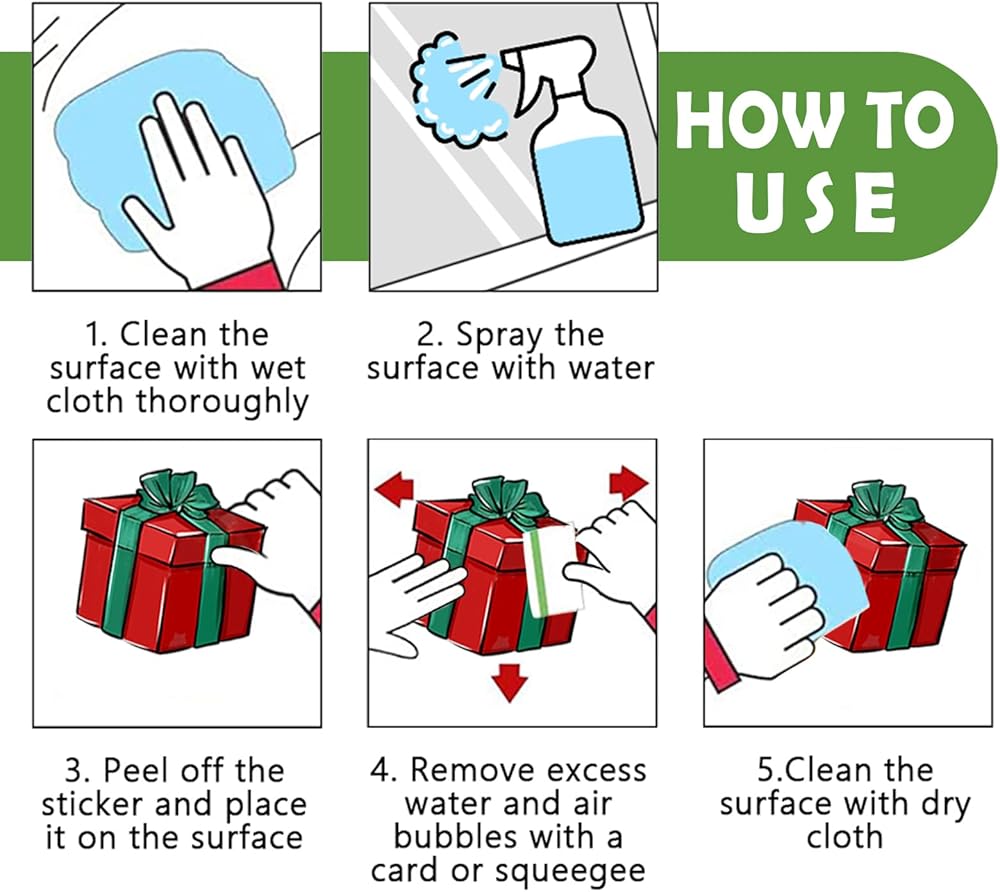 HOW TO USE

1. Clean the surface with wet cloth thoroughly

2. Spray the surface with water

3. Peel off the sticker and place it on the surface

4. Remove excess water and air bubbles with a card or squeegee

5.Clean the surface with dry cloth