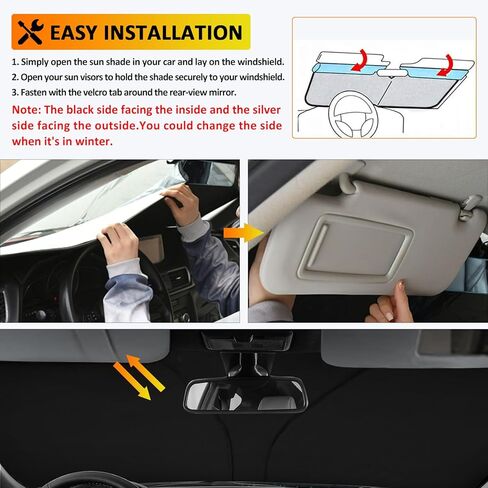 EASY INSTALLATION

1. Simply open the sun shade in your car and lay on the windshield.
2. Open your sun visors to hold the shade securely to your windshield.
3. Fasten with the velcro tab around the rear-view mirror.

Note: The black side facing the inside and the silver side facing the outside.You could change the side when it's in winter.