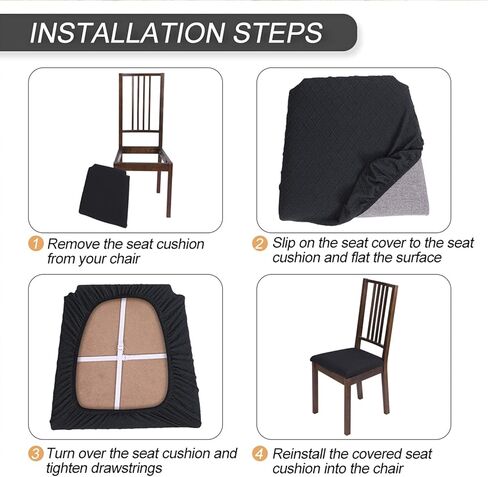 INSTALLATION STEPS

1 Remove the seat cushion from your chair

2 Slip on the seat cover to the seat cushion and flat the surface

3 Turn over the seat cushion and tighten drawstrings

4 Reinstall the covered seat cushion into the chair