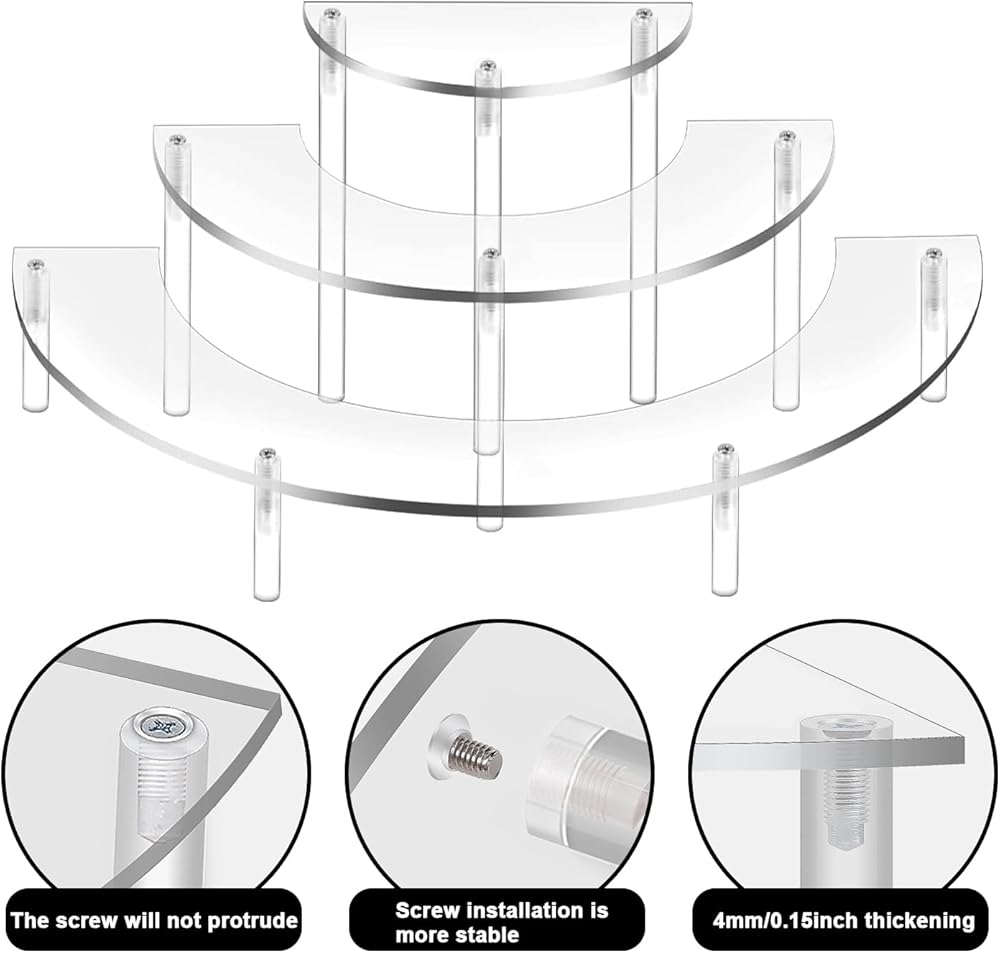 The screw will not protrude

Screw installation is more stable

4mm/0.15inch thickening