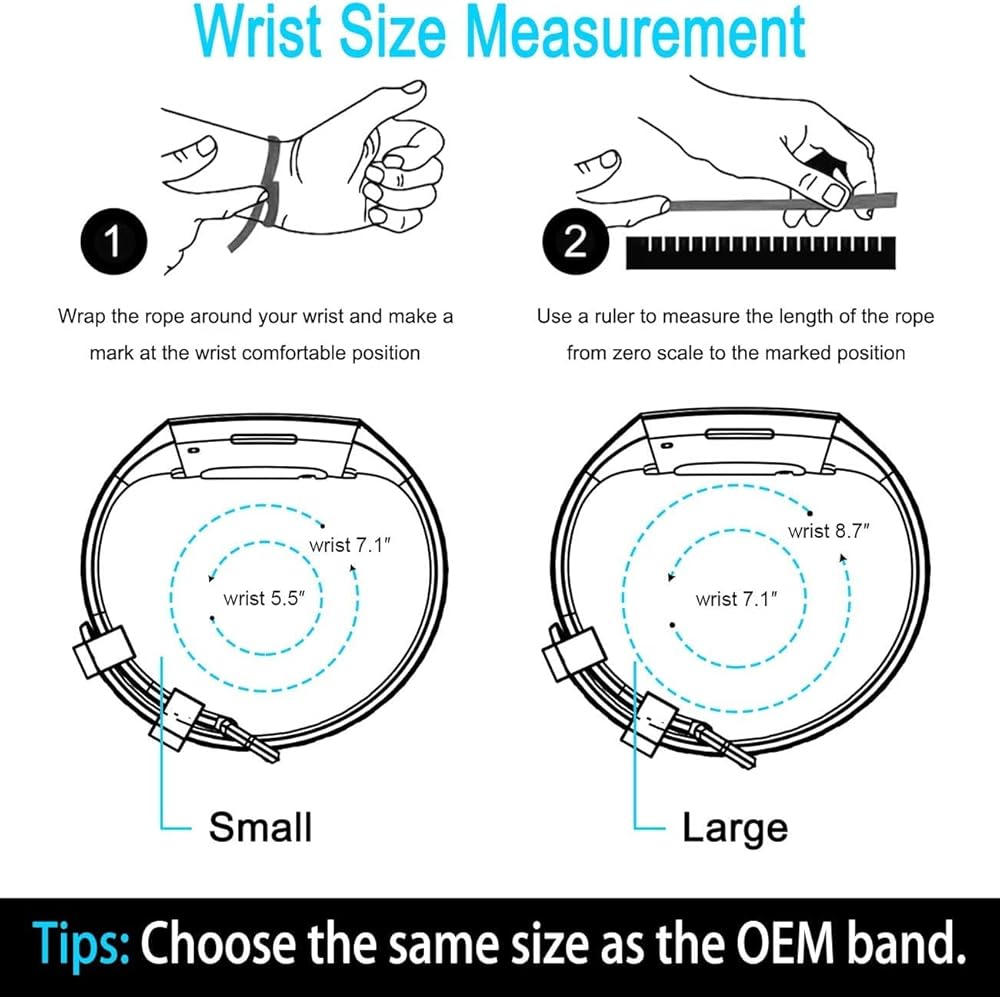 Wrist Size Measurement

1

Wrap the rope around your wrist and make a mark at the wrist comfortable position

2

Use a ruler to measure the length of the rope from zero scale to the marked position

wrist 7.1″

wrist 5.5″

Small

wrist 8.7″

wrist 7.1″

Large

Tips: Choose the same size as the OEM band.