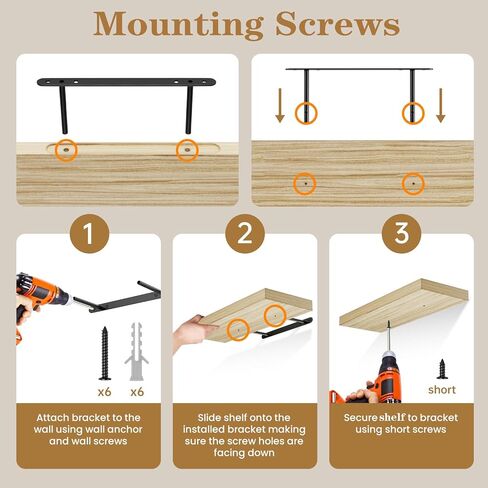 Mounting Screws

1

x6 x6

Attach bracket to the wall using wall anchor and wall screws

2

Slide shelf onto the installed bracket making sure the screw holes are facing down

3

short

Secure shelf to bracket using short screws