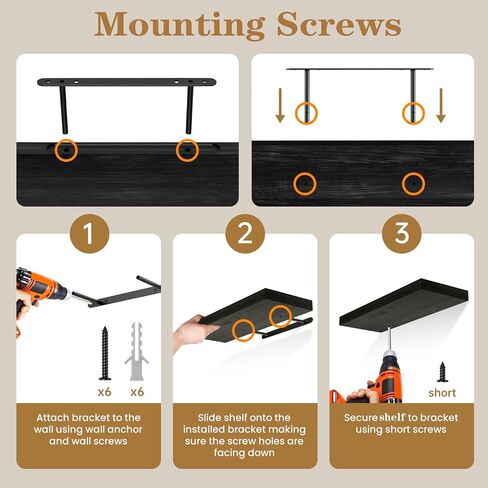 Mounting Screws

1

x6 x6

Attach bracket to the wall using wall anchor and wall screws

2

Slide shelf onto the installed bracket making sure the screw holes are facing down

3

short

Secure shelf to bracket using short screws