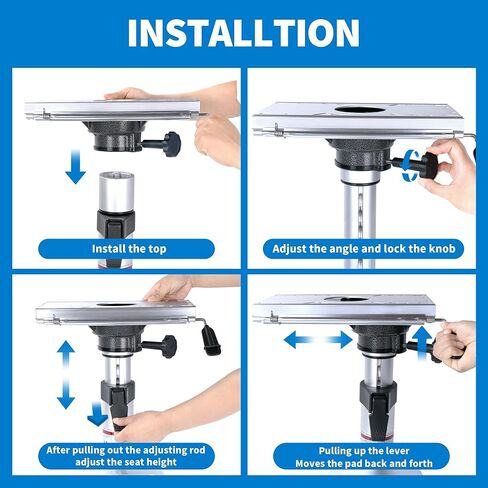 INSTALLTION

Install the top

Adjust the angle and lock the knob

After pulling out the adjusting rod adjust the seat height

Pulling up the lever Moves the pad back and forth