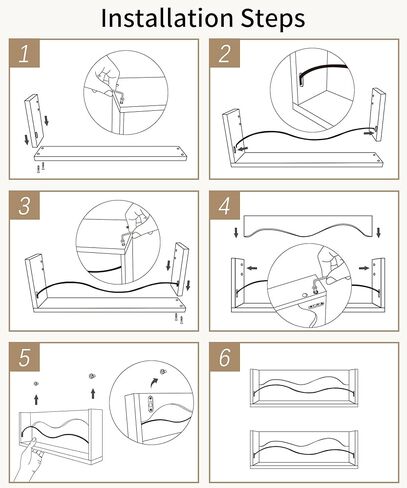 Installation Steps

1

2

3

4

5

6